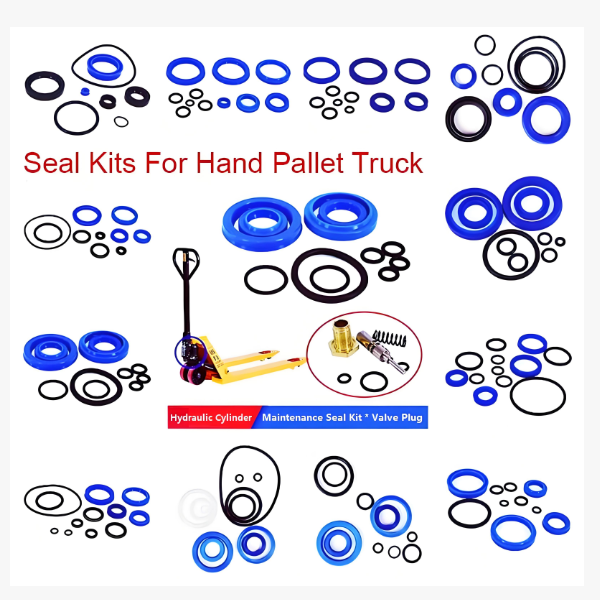 Seal Kits For Hand Pallet Truck

Hydraulic Cylinder Maintenance Seal Kit * Valve Plug